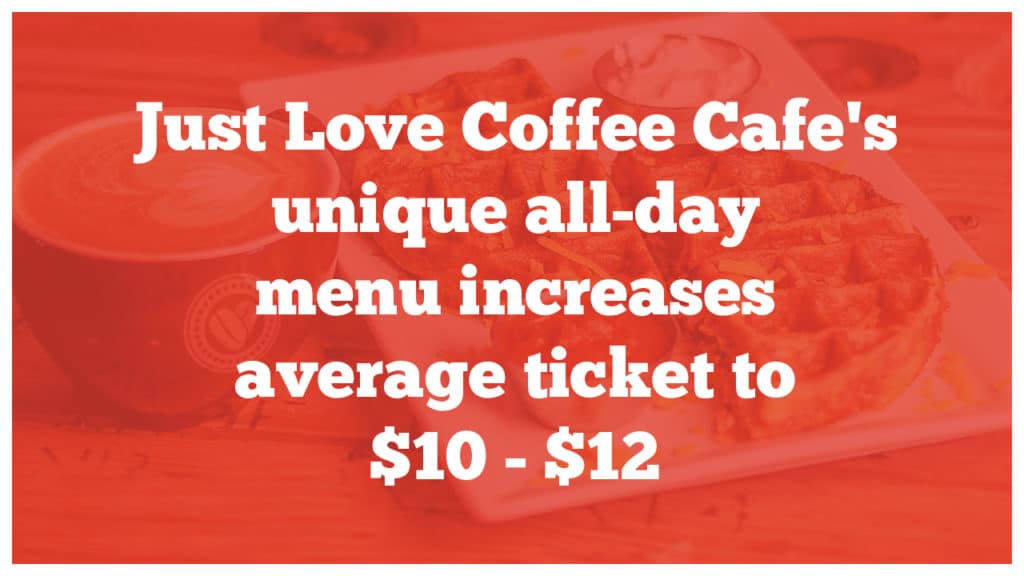 Just Love Coffee Cafe's unique all-day menu increases average ticket to \$10 - \$12